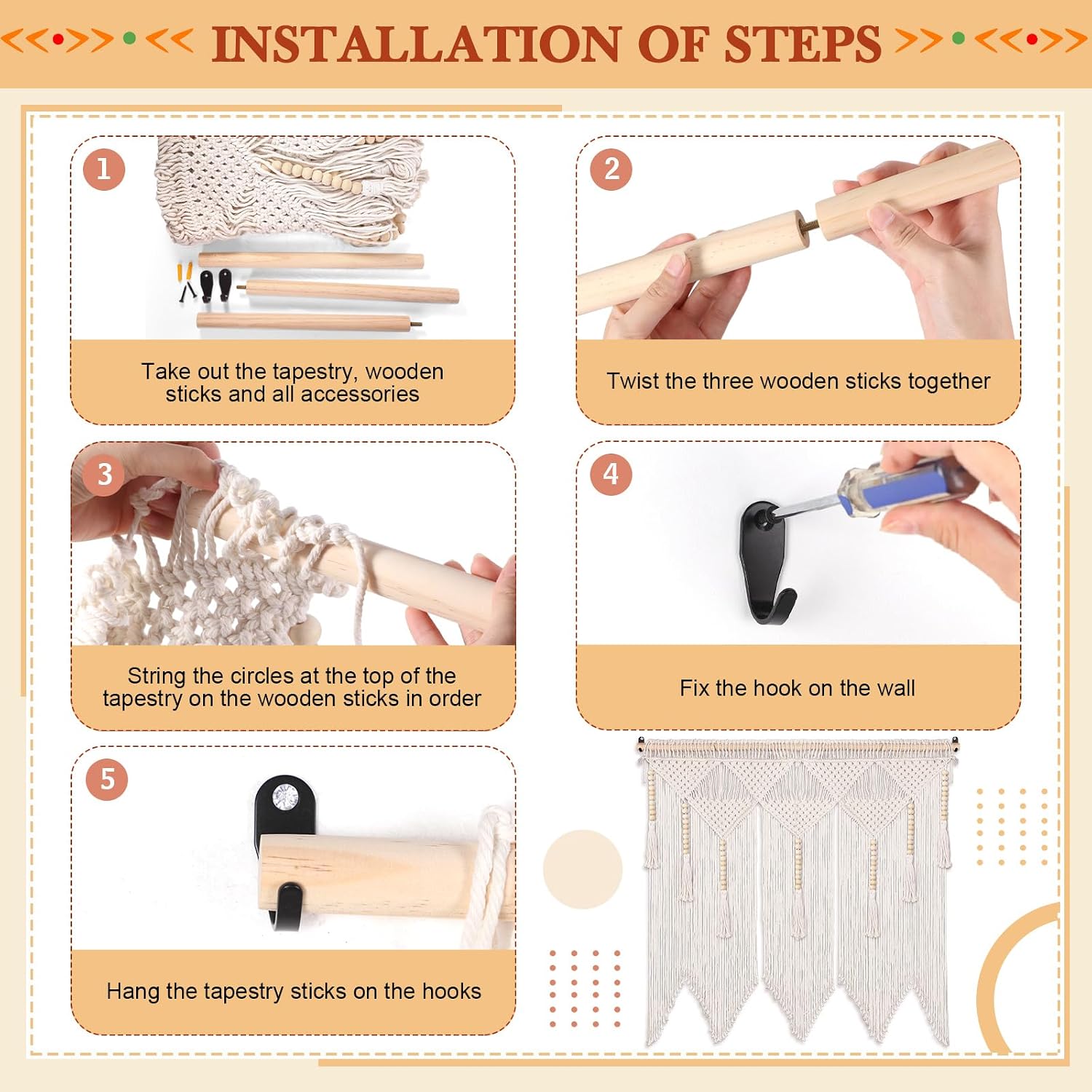 INSTALLATION OF STEPS

1

Take out the tapestry, wooden sticks and all accessories

2

Twist the three wooden sticks together

3

String the circles at the top of the tapestry on the wooden sticks in order

4

Fix the hook on the wall

5

Hang the tapestry sticks on the hooks